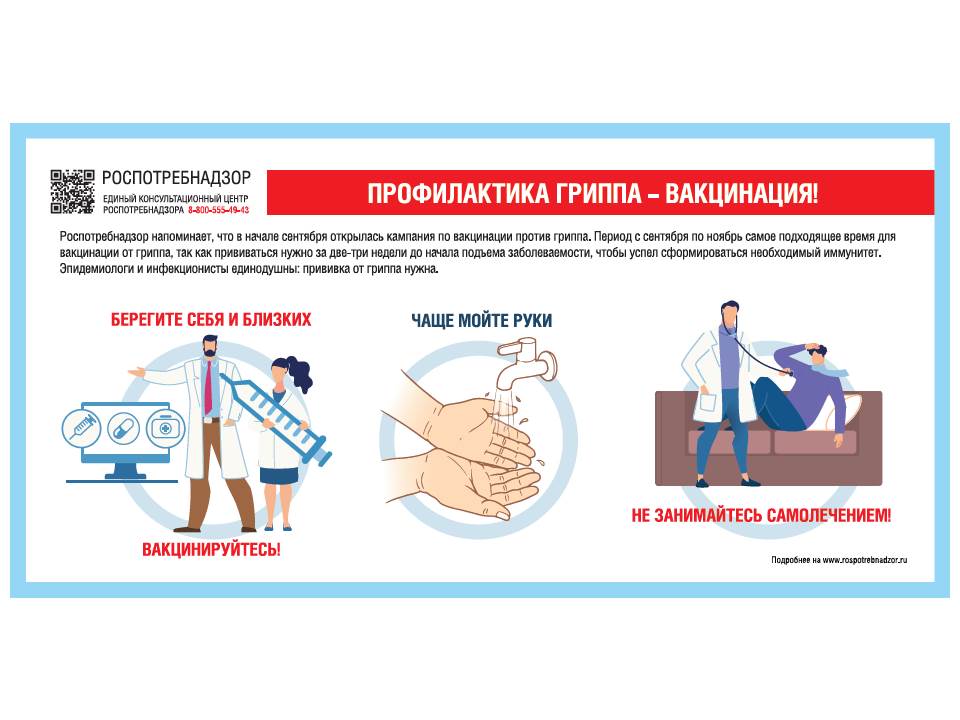 РОСПОТРЕБНАДЗОР
ЕДИНЫЙ КОНСУЛЬТАЦИОННЫЙ ЦЕНТР
РОСПОТРЕБНАДЗОРА 8-800-555-49-43

ПРОФИЛАКТИКА ГРИППА – ВАКЦИНАЦИЯ!

Роспотребнадзор напоминает, что в начале сентября открылась кампания по вакцинации против гриппа. Период с сентября по ноябрь самое подходящее время для вакцинации от гриппа, так как прививаться нужно за две-три недели до начала подъема заболеваемости, чтобы успел сформироваться необходимый иммунитет. Эпидемиологи и инфекционисты единодушны: прививка от гриппа нужна.

БЕРЕГИТЕ СЕБЯ И БЛИЗКИХ

ВАКЦИНИРУЙТЕСЬ!

ЧАЩЕ МОЙТЕ РУКИ

НЕ ЗАНИМАЙТЕСЬ САМОЛЕЧЕНИЕМ!

Подробнее на www.rospotrebnadzor.ru